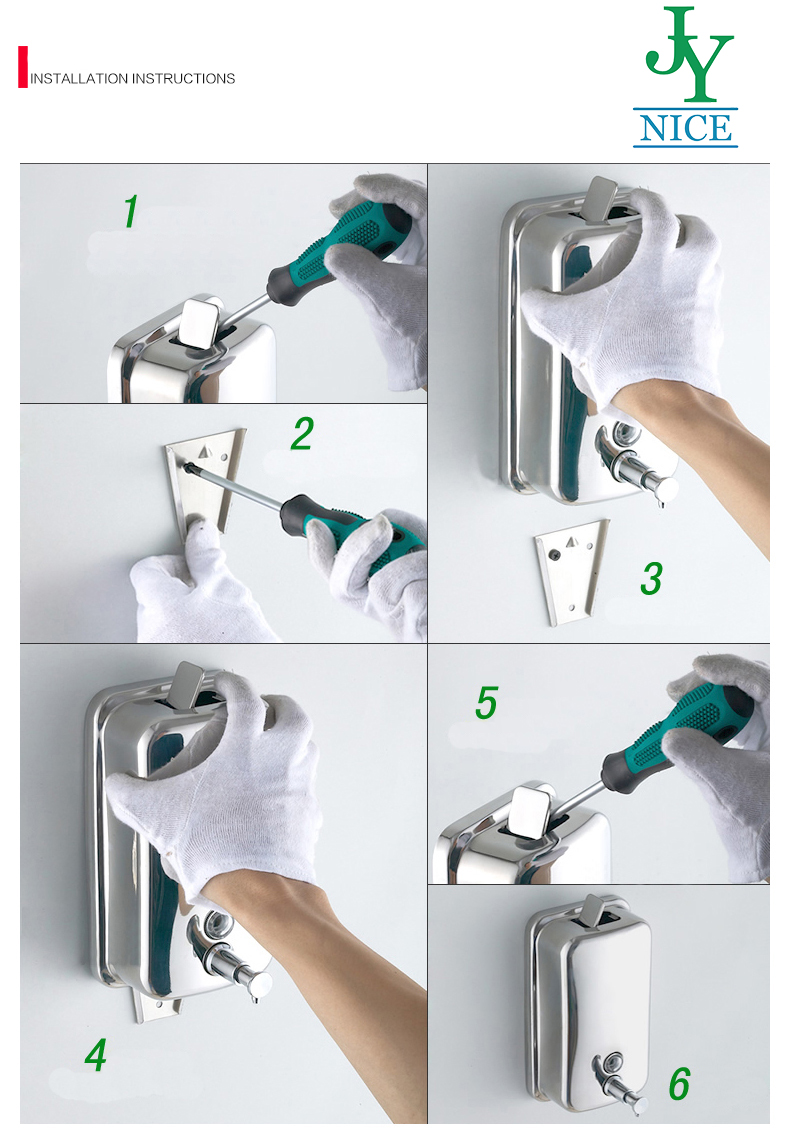 INSTALLATION INSTRUCTIONS

JY
NICE

1

2

3

4

5

6