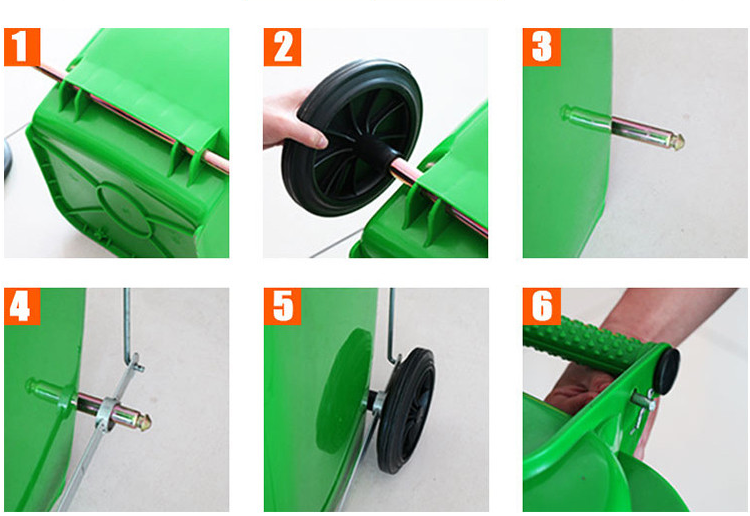 1

2

3

4

5

6